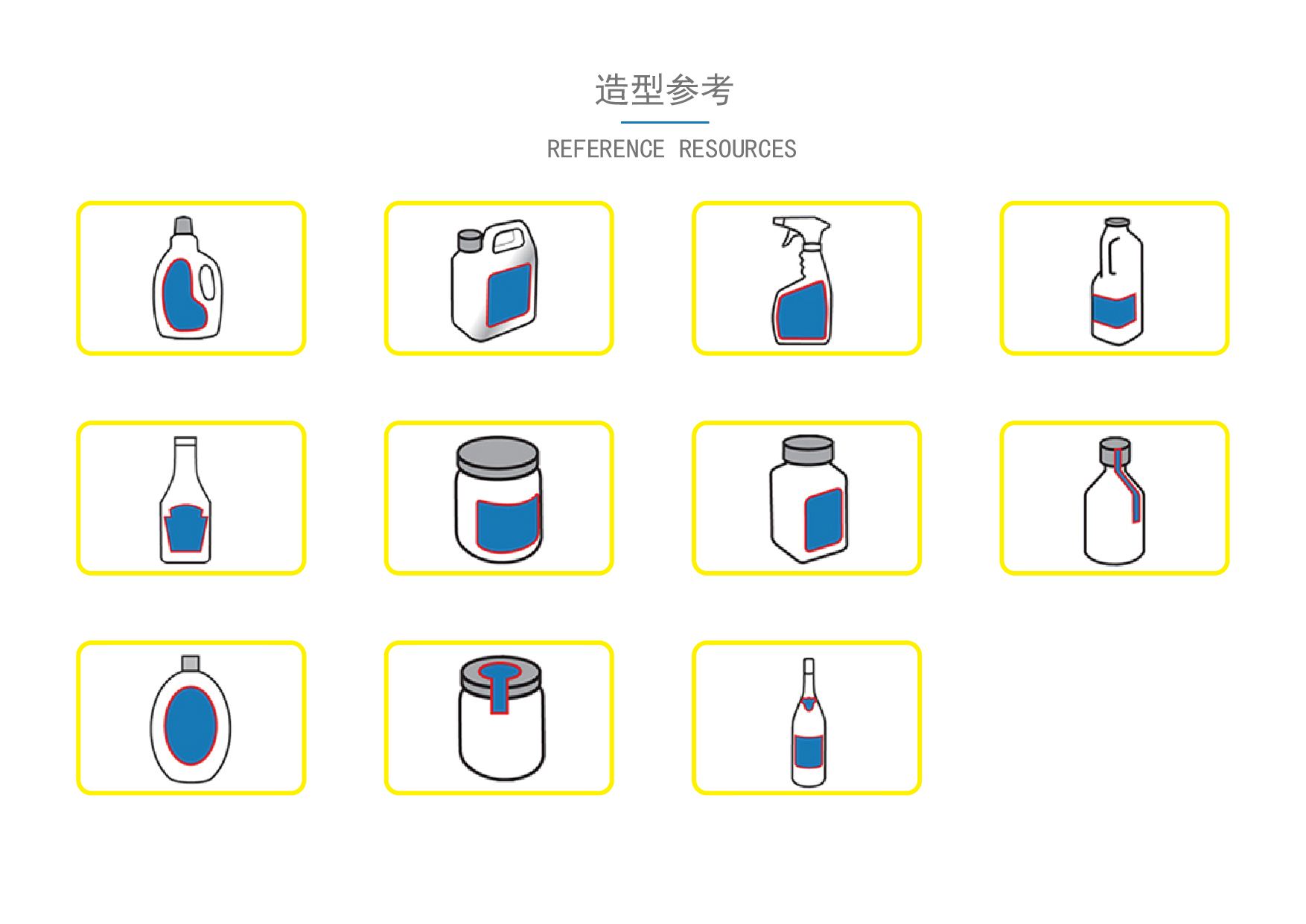 造型参考

REFERENCE RESOURCES